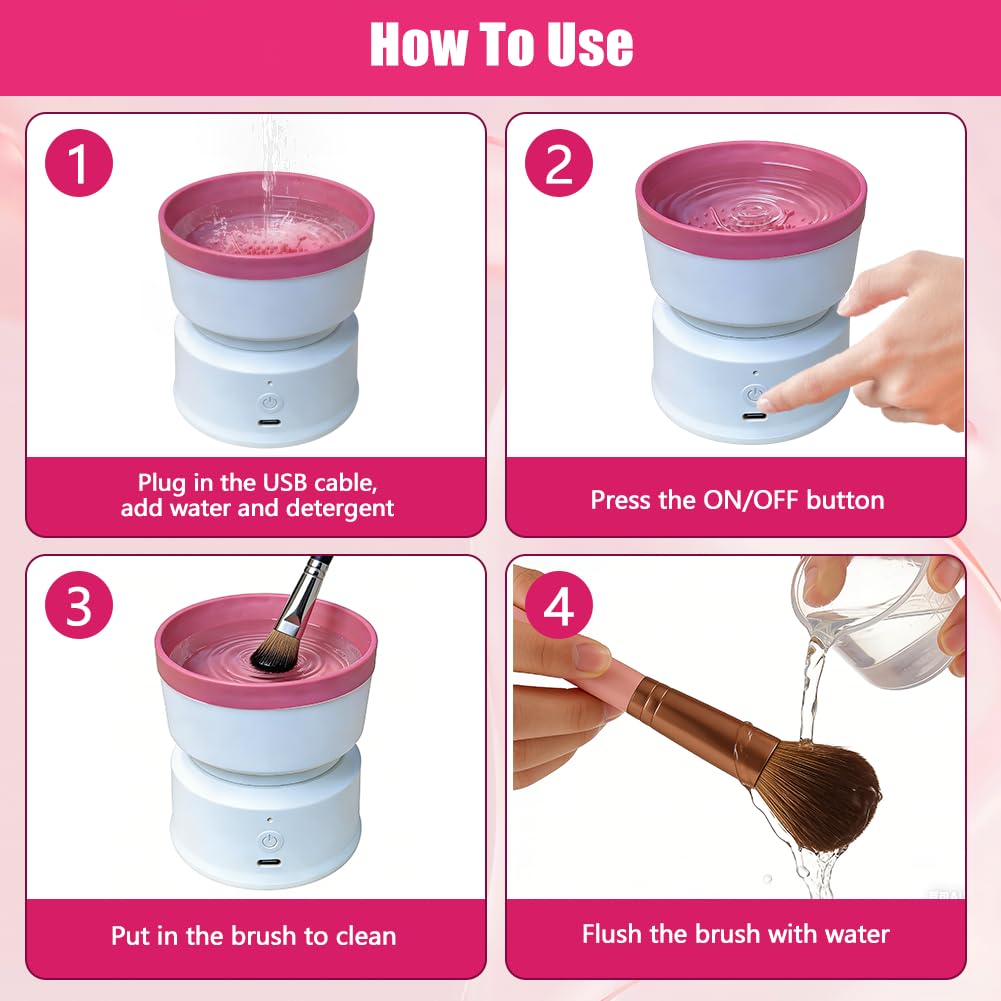 How To Use

1

Plug in the USB cable, add water and detergent

2

Press the ON/OFF button

3

Put in the brush to clean

4

Flush the brush with water